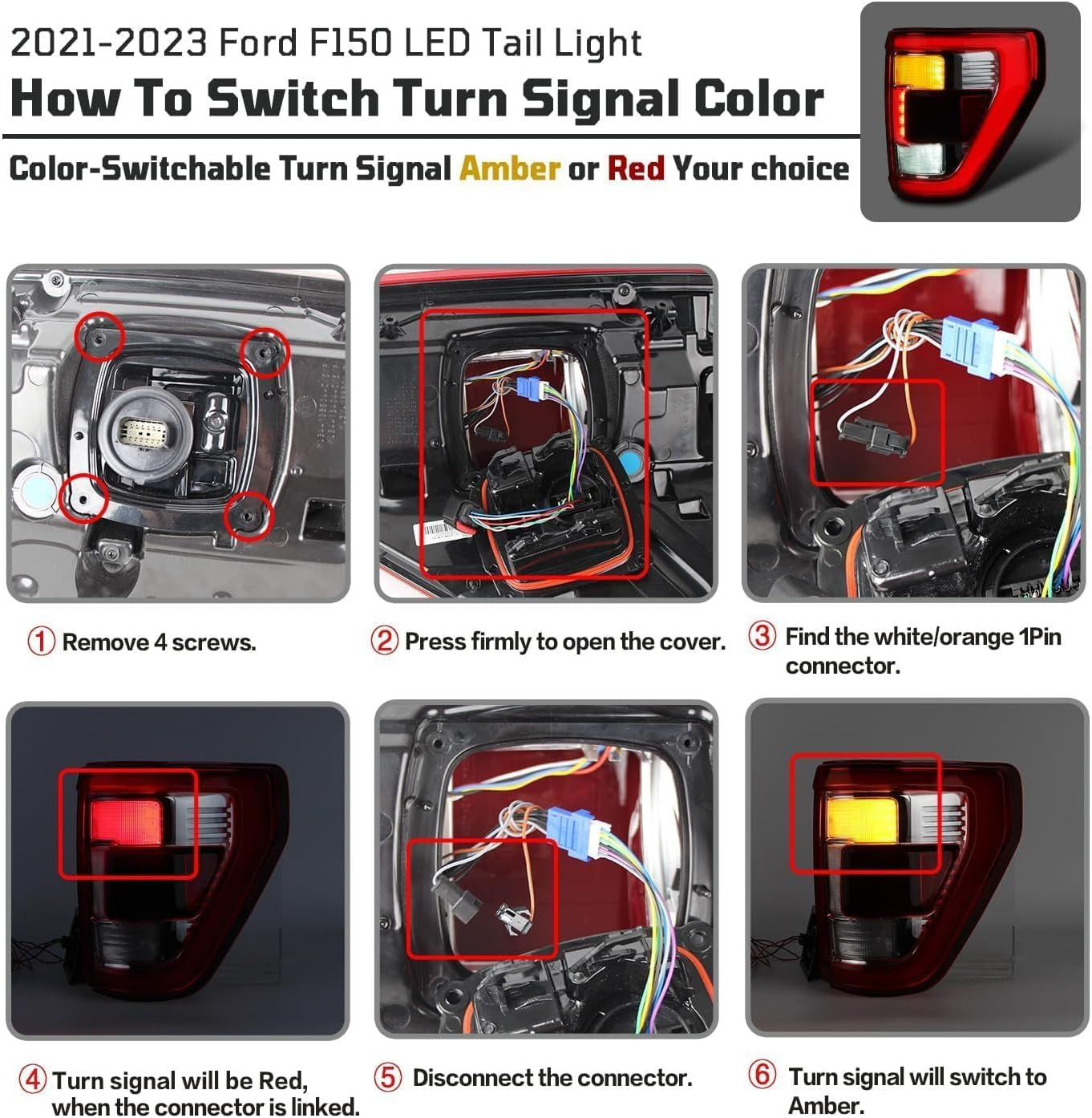 2021-2023 Ford F150 LED Tail Light

How To Switch Turn Signal Color

Color-Switchable Turn Signal Amber or Red Your choice

① Remove 4 screws.

② Press firmly to open the cover.

③ Find the white/orange 1Pin connector.

④ Turn signal will be Red, when the connector is linked.

⑤ Disconnect the connector.

⑥ Turn signal will switch to Amber.