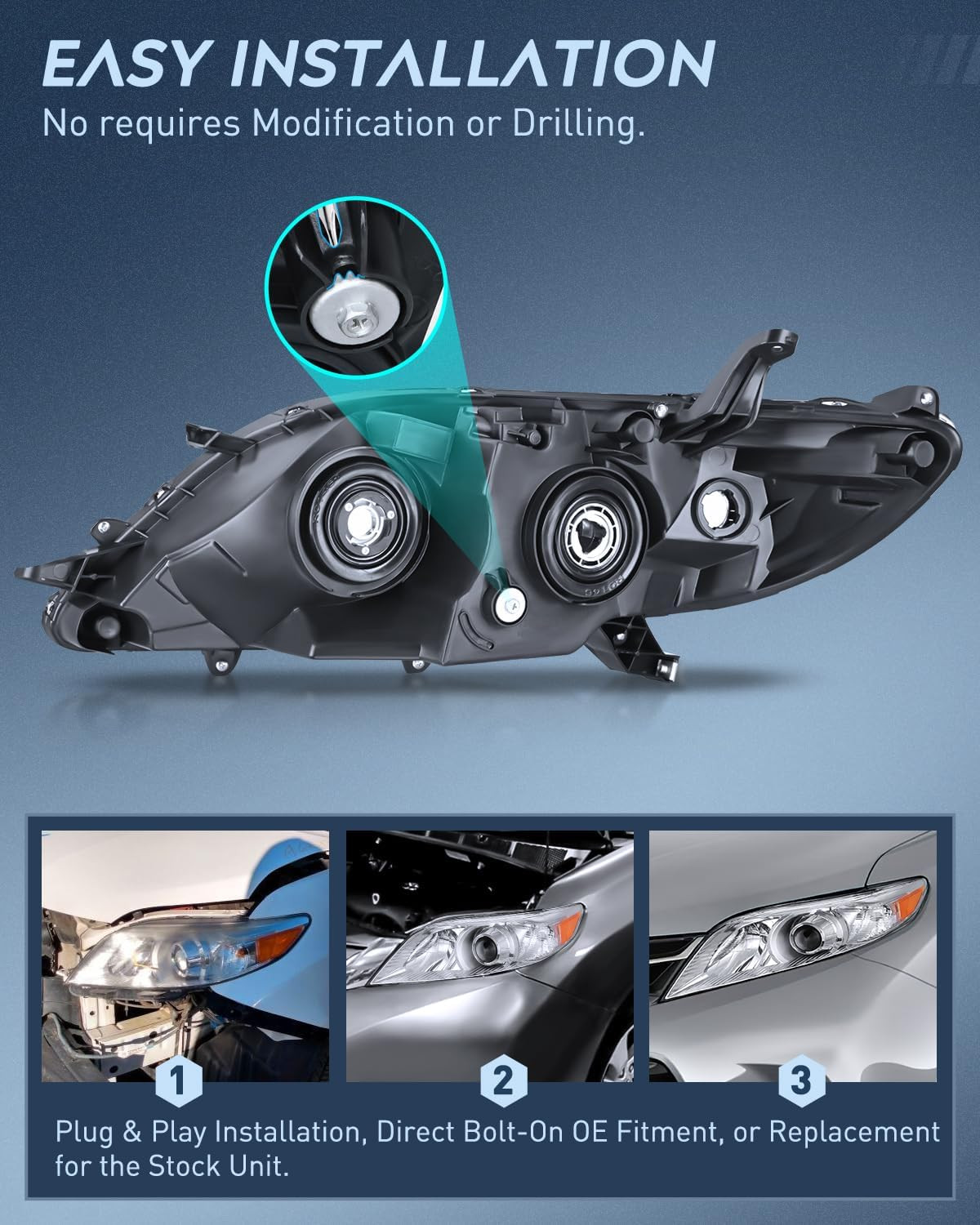 EASY INSTALLATION
No requires Modification or Drilling.

1

2

3

Plug & Play Installation, Direct Bolt-On OE Fitment, or Replacement for the Stock Unit.