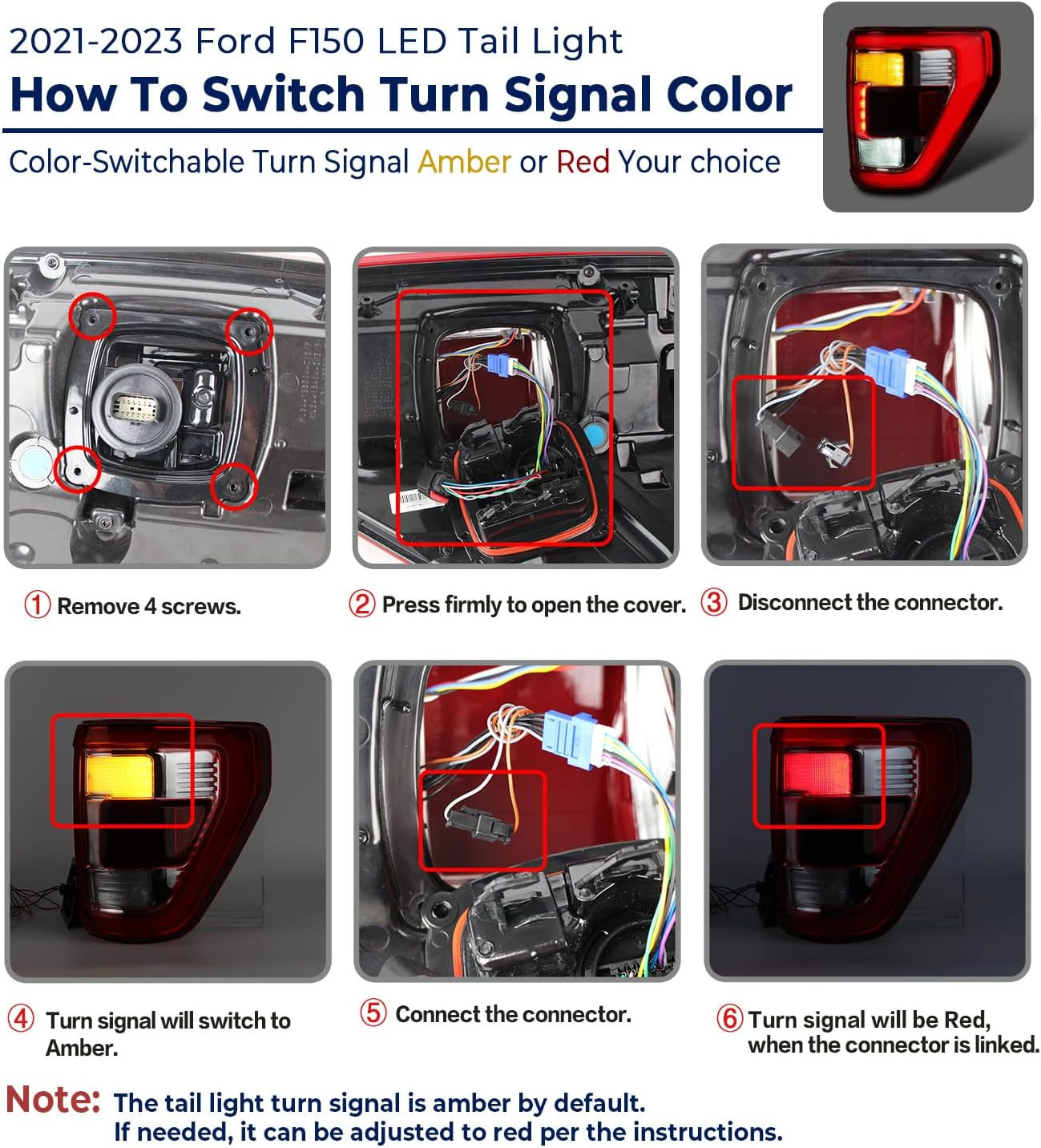 2021-2023 Ford F150 LED Tail Light

How To Switch Turn Signal Color

Color-Switchable Turn Signal Amber or Red Your choice

① Remove 4 screws.

② Press firmly to open the cover.

③ Disconnect the connector.

④ Turn signal will switch to Amber.

⑤ Connect the connector.

⑥ Turn signal will be Red, when the connector is linked.

Note: The tail light turn signal is amber by default. If needed, it can be adjusted to red per the instructions.