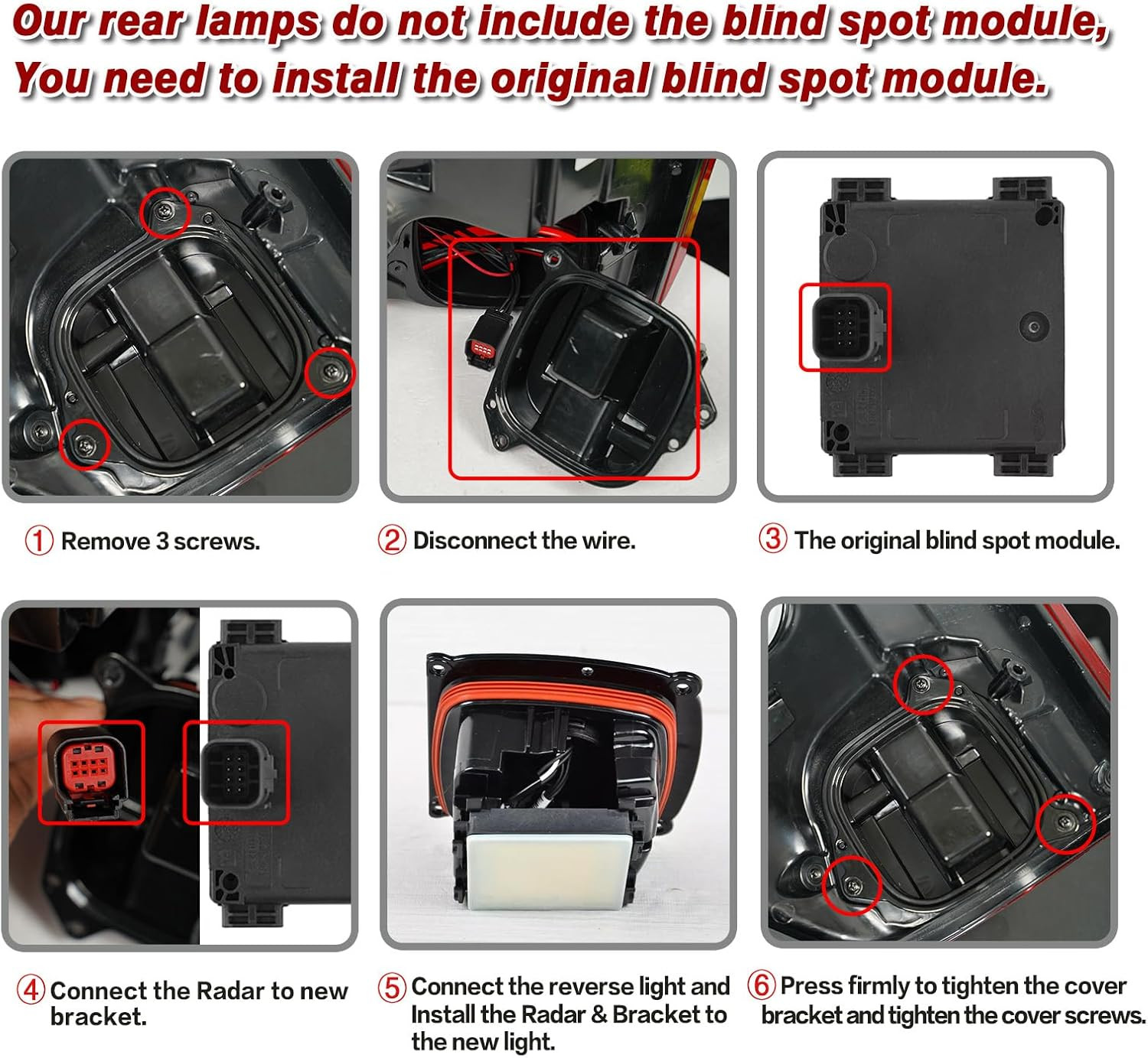 Our rear lamps do not include the blind spot module,
You need to install the original blind spot module.

① Remove 3 screws.

② Disconnect the wire.

③ The original blind spot module.

④ Connect the Radar to new bracket.

⑤ Connect the reverse light and Install the Radar & Bracket to the new light.

⑥ Press firmly to tighten the cover bracket and tighten the cover screws.